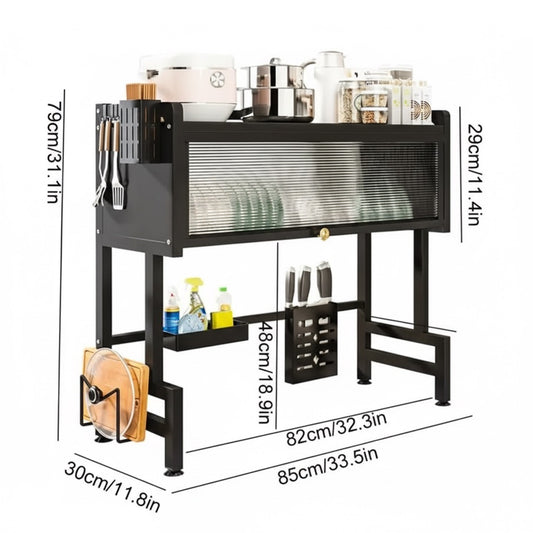 79cm/31.1in

29cm/11.4in

48cm/18.9in

82cm/32.3in

85cm/33.5in

30cm/11.8in